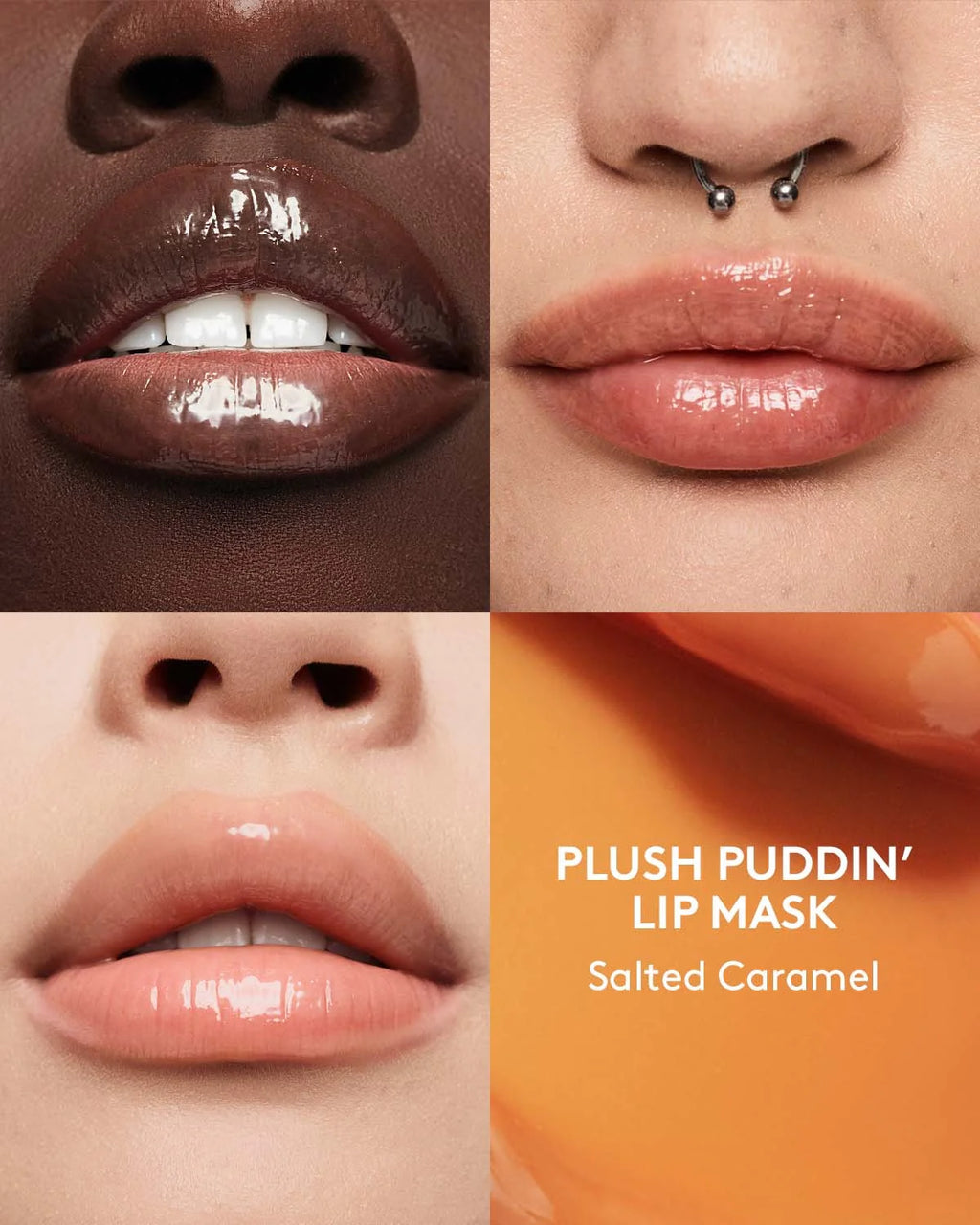 PLUSH PUDDIN'
LIP MASK
Salted Caramel