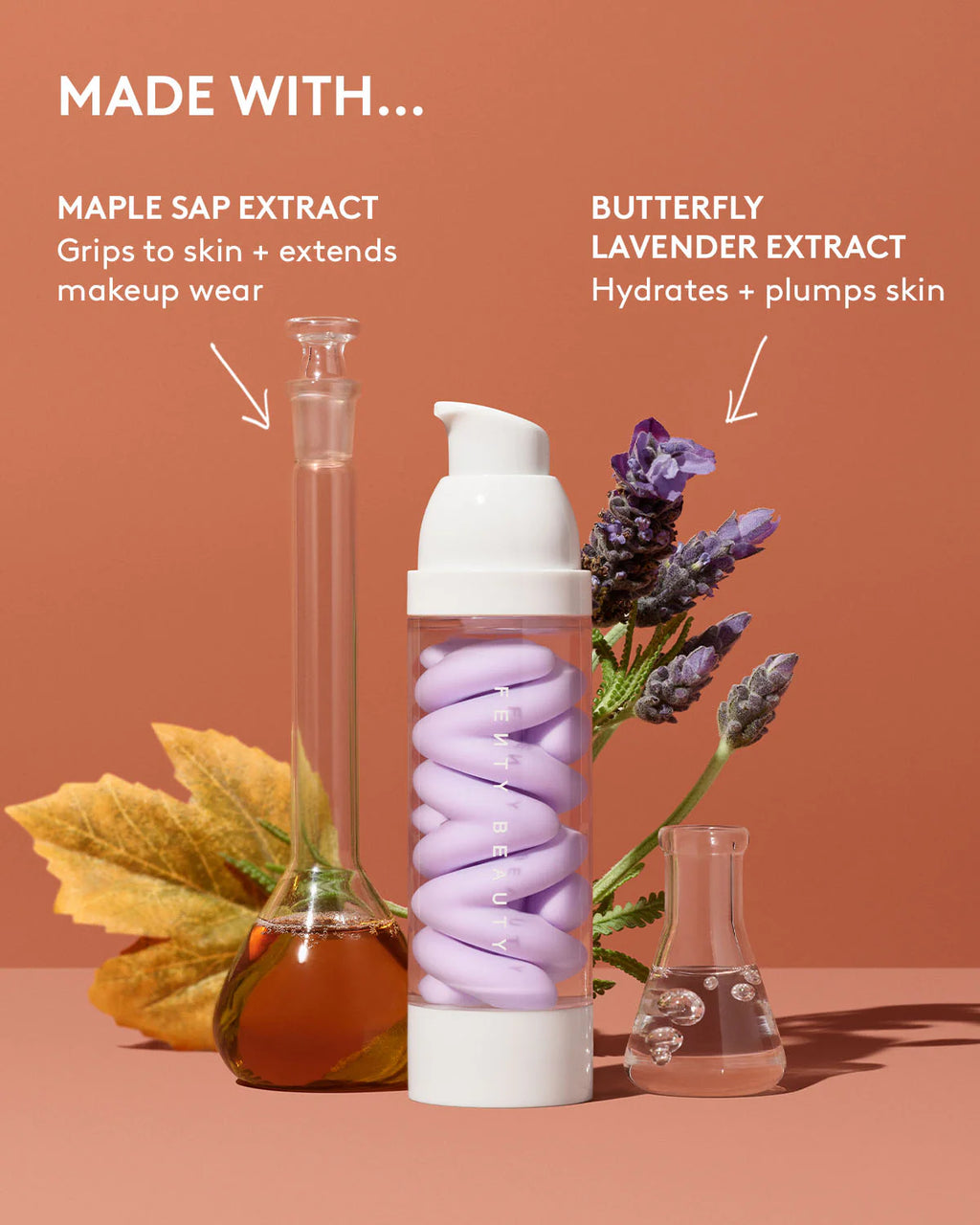 MADE WITH...

MAPLE SAP EXTRACT
Grips to skin + extends makeup wear

BUTTERFLY LAVENDER EXTRACT
Hydrates + plumps skin

FENTY BEAUTY