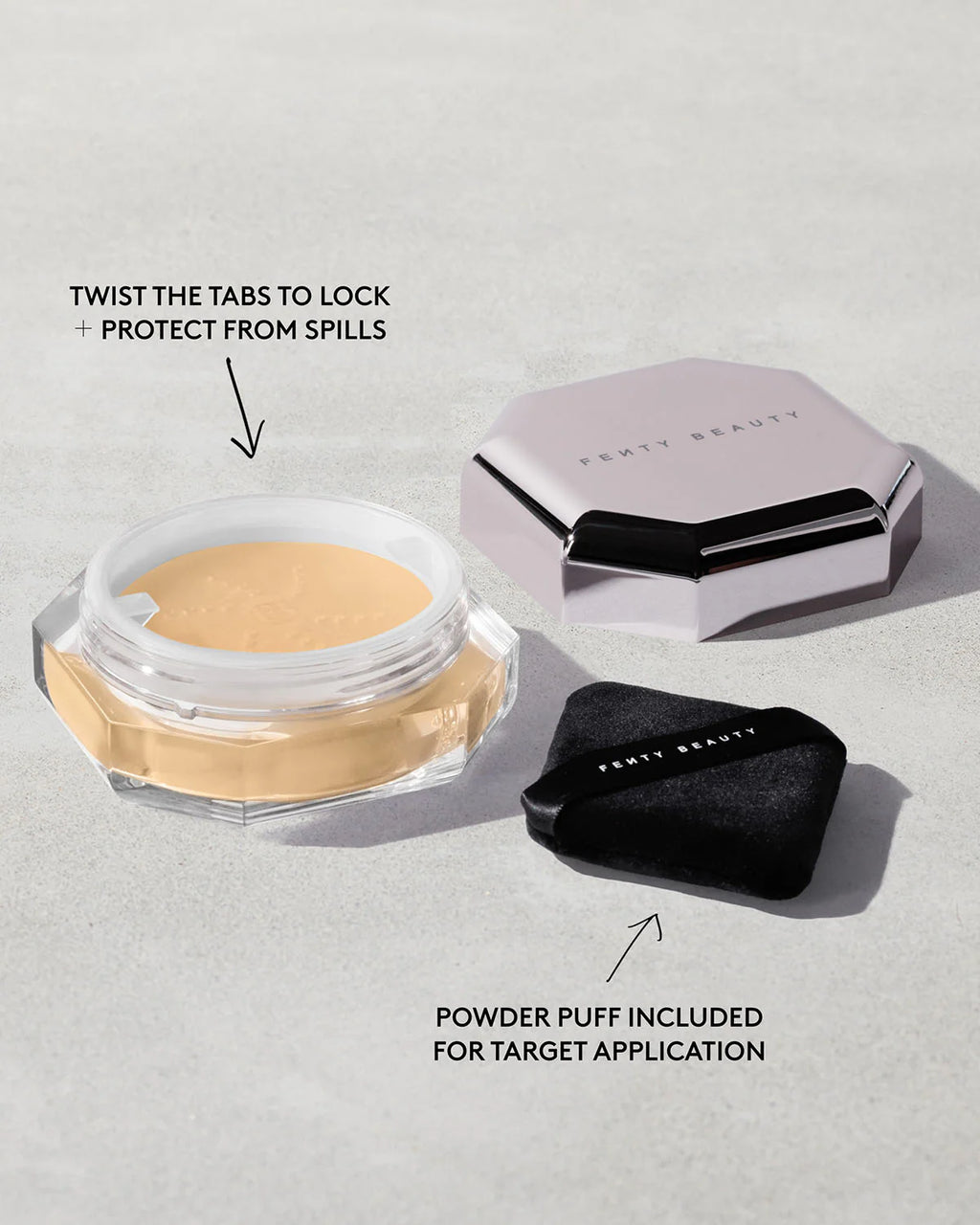 TWIST THE TABS TO LOCK + PROTECT FROM SPILLS

FENTY BEAUTY

FENTY BEAUTY

POWDER PUFF INCLUDED FOR TARGET APPLICATION