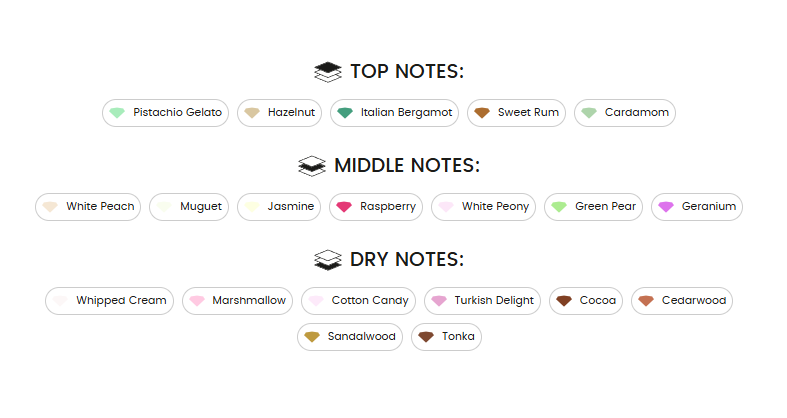 TOP NOTES:

Pistachio Gelato
Hazelnut
Italian Bergamot
Sweet Rum
Cardamom

MIDDLE NOTES:

White Peach
Muguet
Jasmine
Raspberry
White Peony
Green Pear
Geranium

DRY NOTES:

Whipped Cream
Marshmallow
Cotton Candy
Turkish Delight
Cocoa
Cedarwood
Sandalwood
Tonka