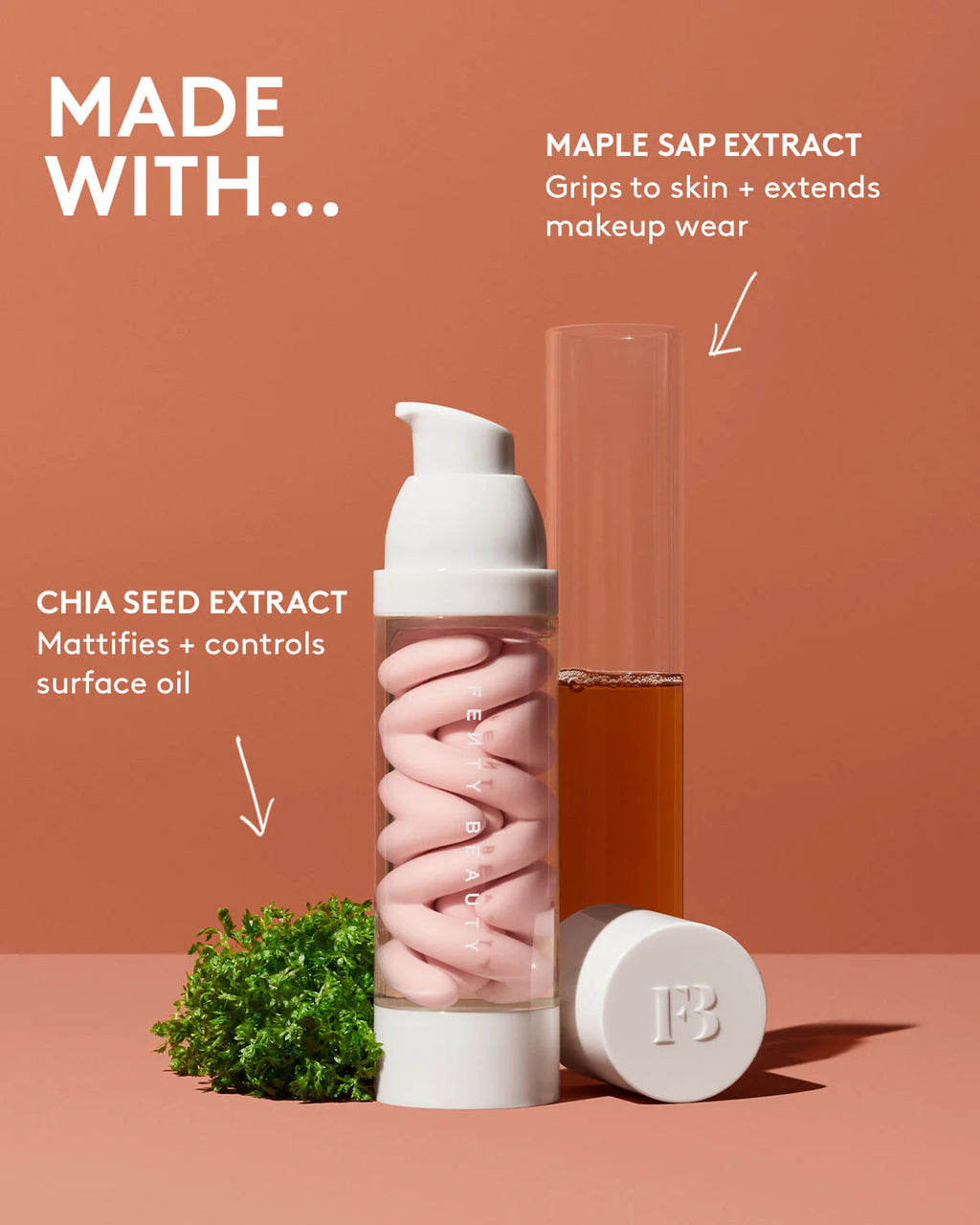 MADE WITH...

MAPLE SAP EXTRACT
Grips to skin + extends makeup wear

CHIA SEED EXTRACT
Mattifies + controls surface oil

FENTY BEAUTY

FB