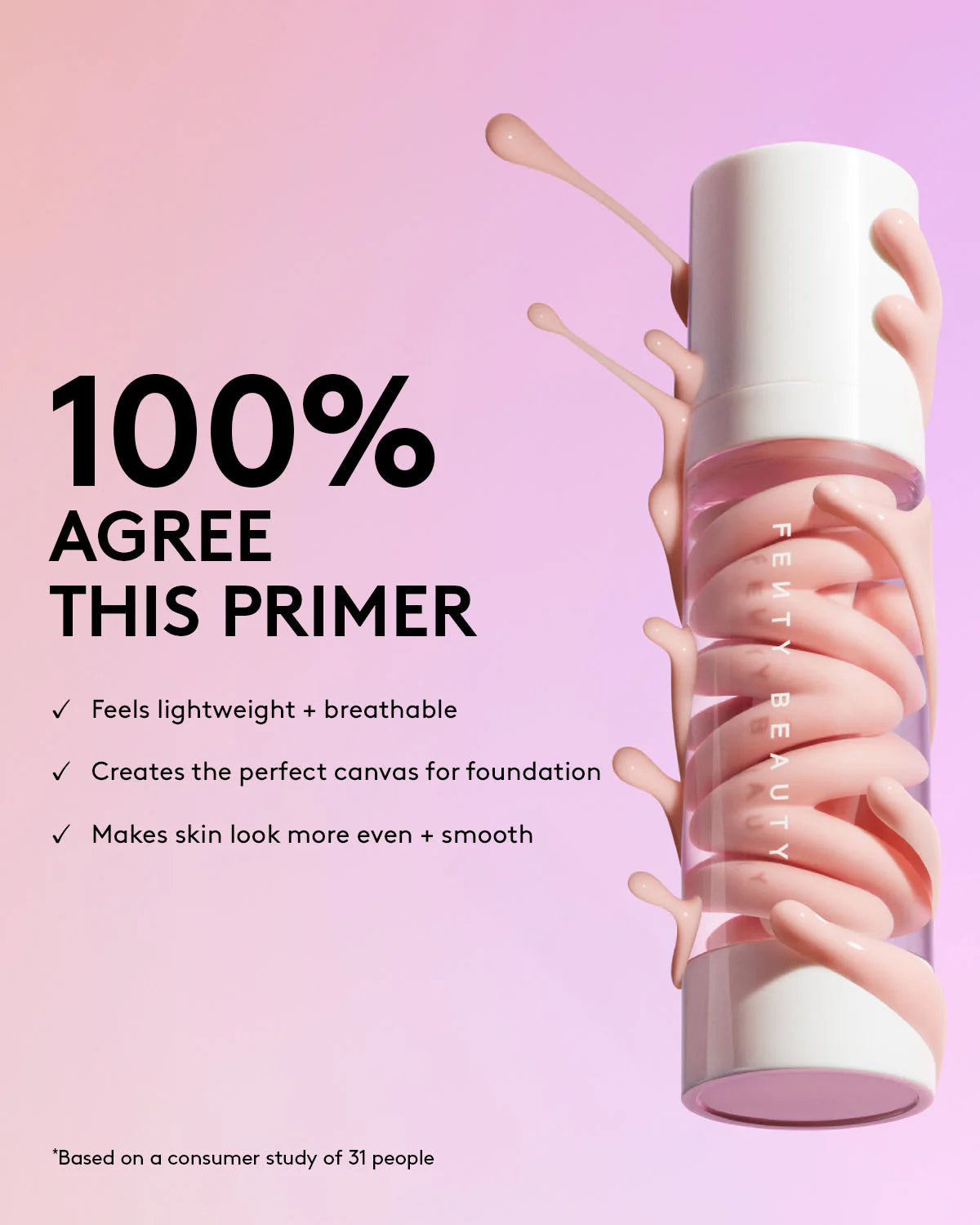 100%
AGREE
THIS PRIMER

✓ Feels lightweight + breathable

✓ Creates the perfect canvas for foundation

✓ Makes skin look more even + smooth

FENTY BEAUTY

*Based on a consumer study of 31 people