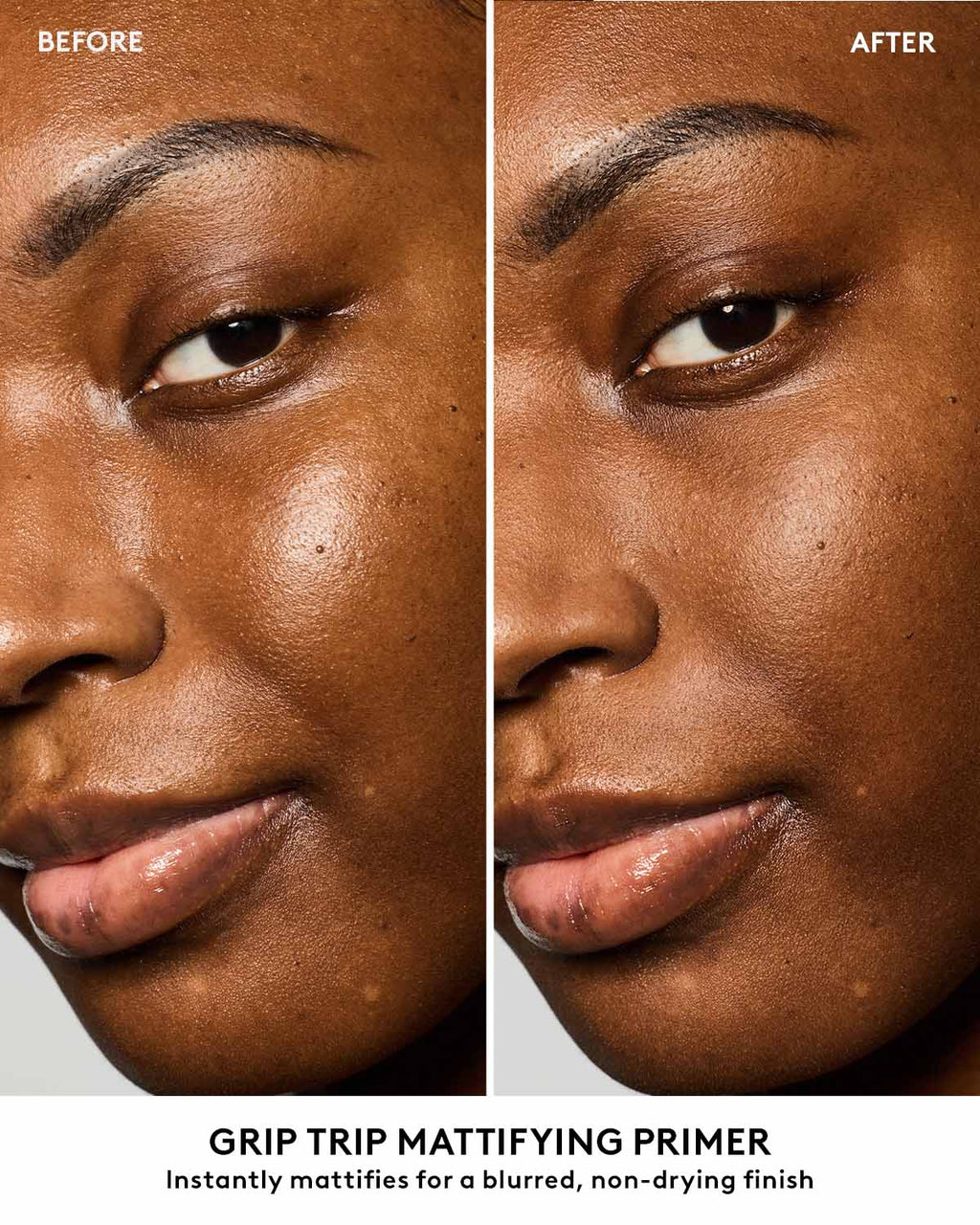 BEFORE

AFTER

GRIP TRIP MATTIFYING PRIMER
Instantly mattifies for a blurred, non-drying finish