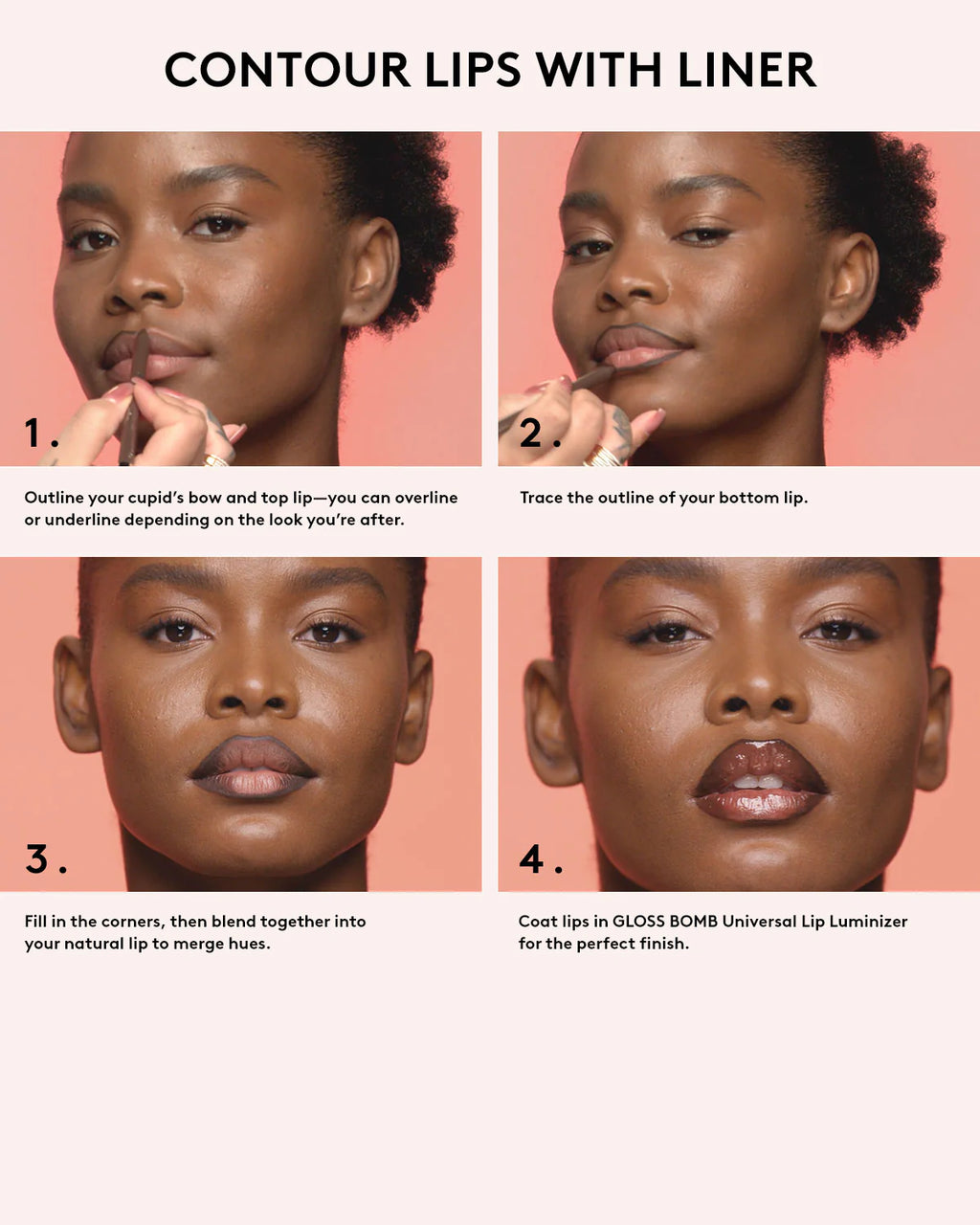 CONTOUR LIPS WITH LINER

1.

Outline your cupid's bow and top lip—you can overline or underline depending on the look you're after.

2.

Trace the outline of your bottom lip.

3.

Fill in the corners, then blend together into your natural lip to merge hues.

4.

Coat lips in GLOSS BOMB Universal Lip Luminizer for the perfect finish.