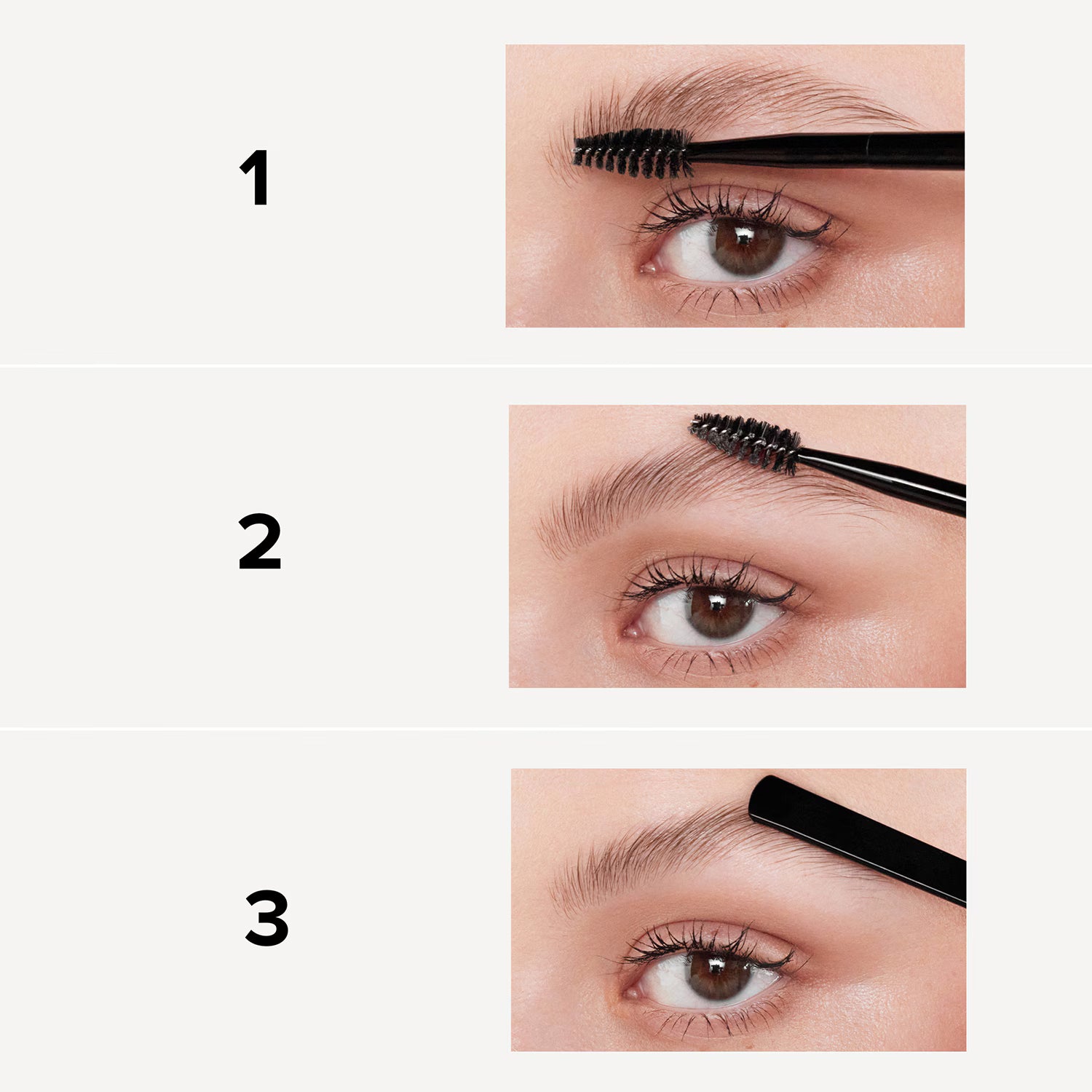 1

2

3