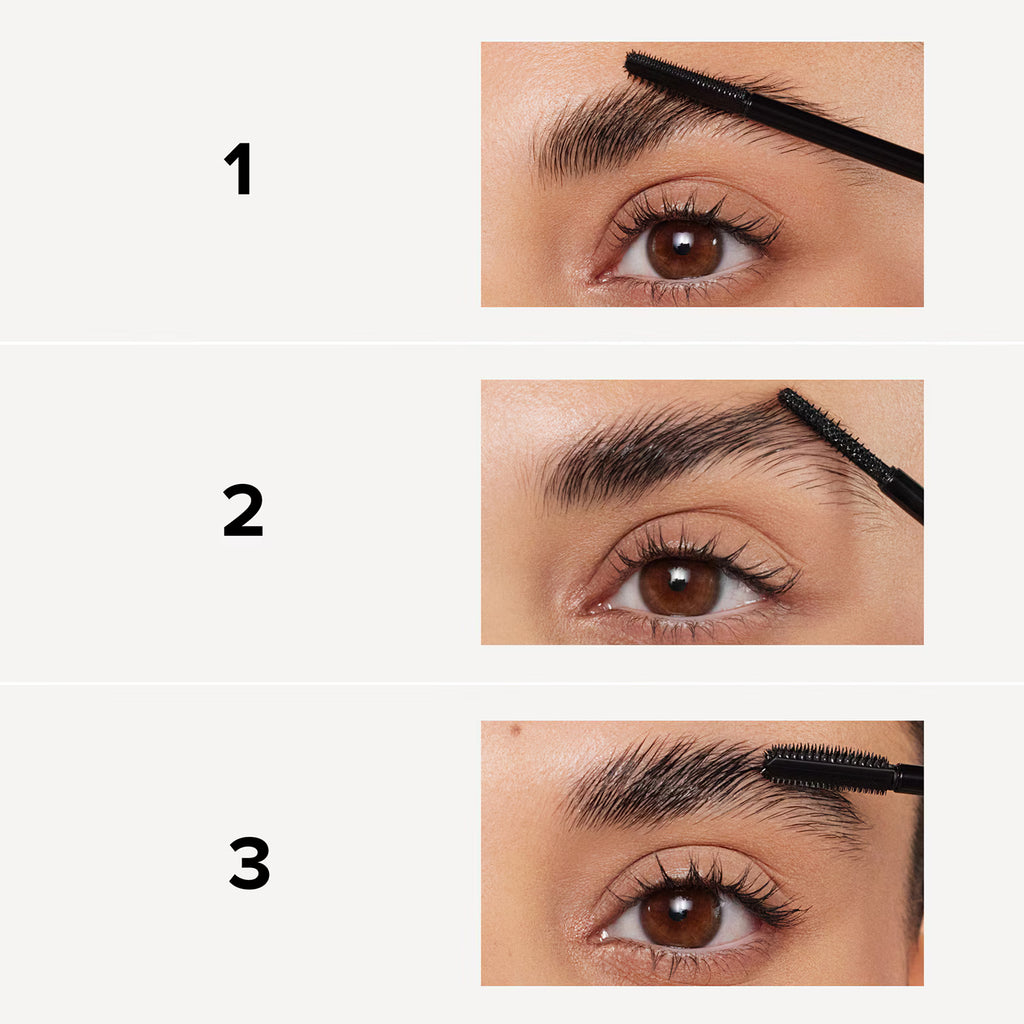 1

2

3